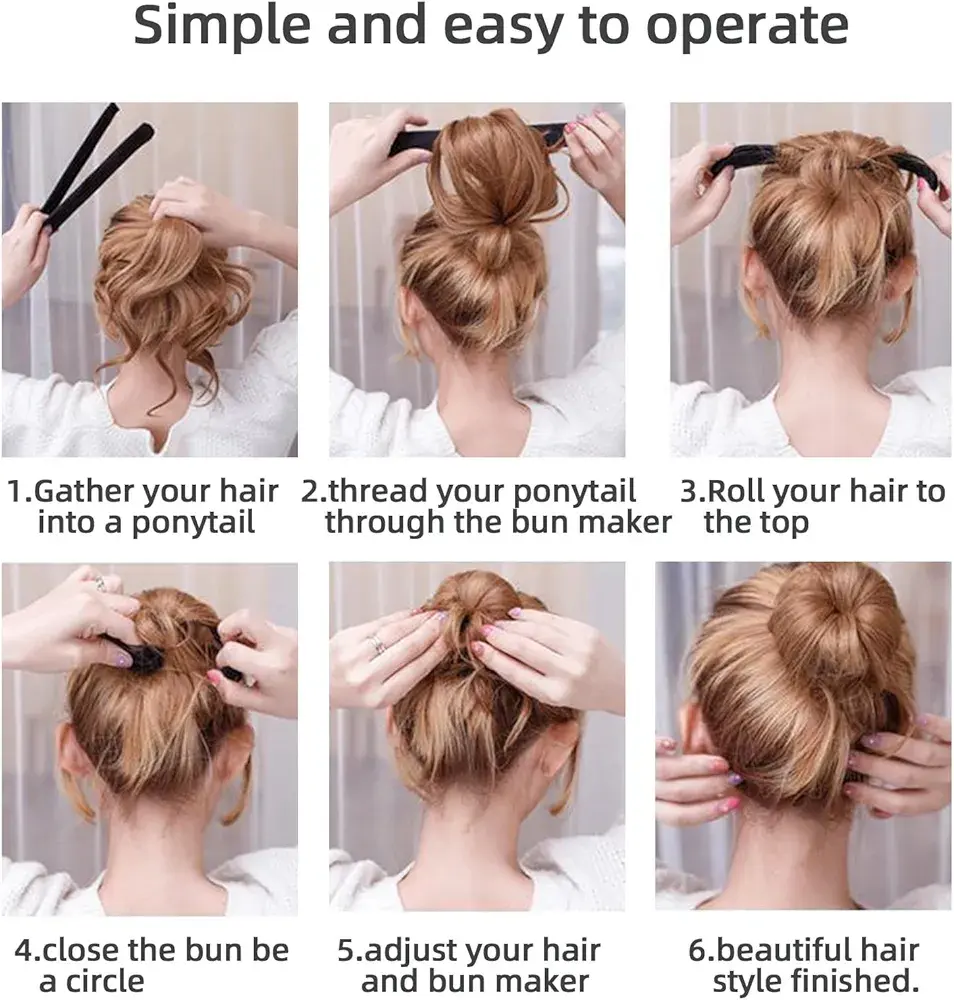 Simple and easy to operate

1.Gather your hair into a ponytail

2.thread your ponytail through the bun maker

3.Roll your hair to the top

4.close the bun be a circle

5.adjust your hair and bun maker

6.beautiful hair style finished.