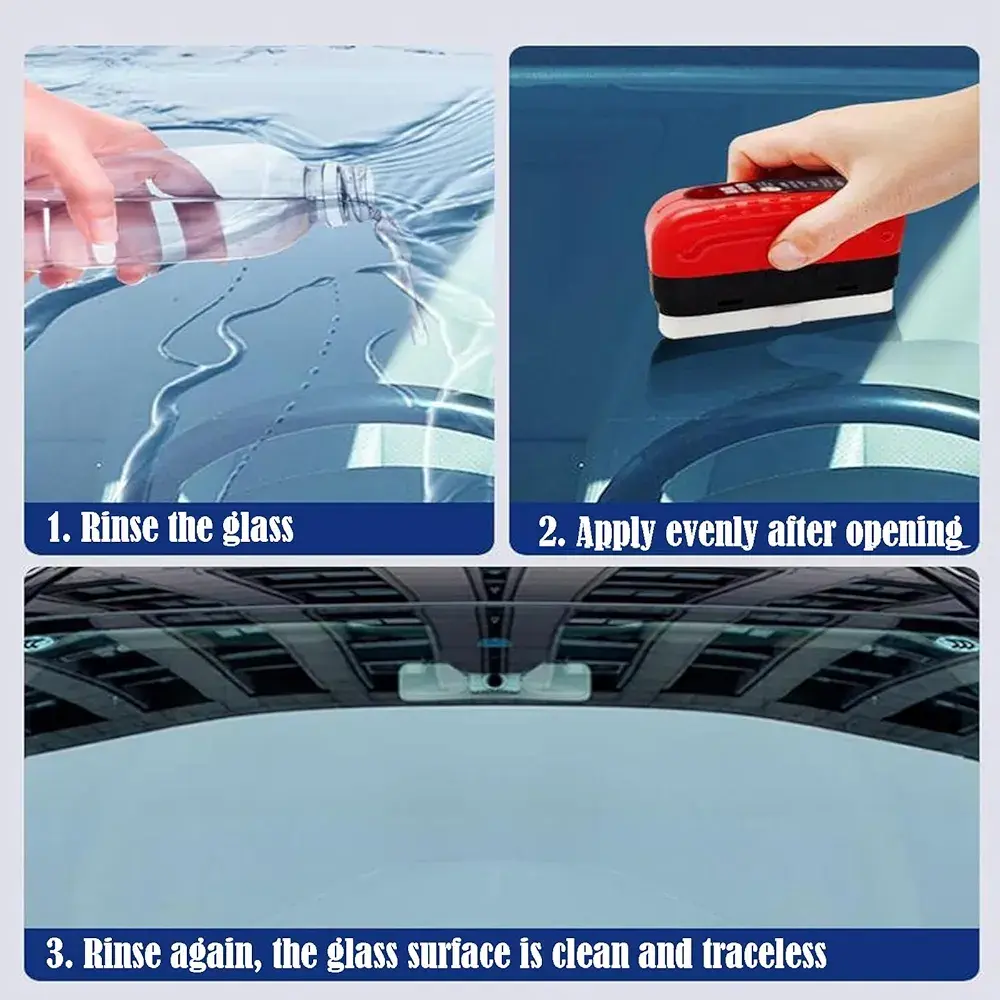 1. Rinse the glass

2. Apply evenly after opening

3. Rinse again, the glass surface is clean and traceless